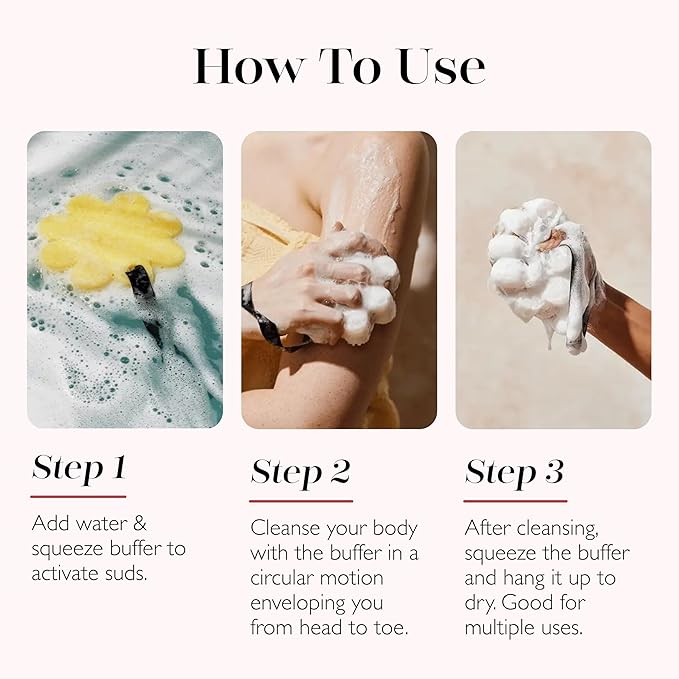 How To Use

Step 1

Add water & squeeze buffer to activate suds.

Step 2

Cleanse your body with the buffer in a circular motion enveloping you from head to toe.

Step 3

After cleansing, squeeze the buffer and hang it up to dry. Good for multiple uses.