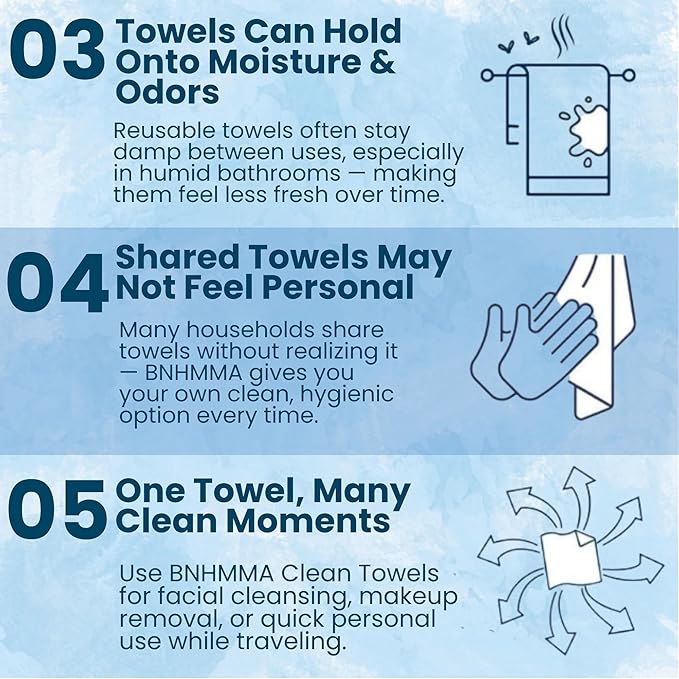 03 Towels Can Hold Onto Moisture & Odors

Reusable towels often stay damp between uses, especially in humid bathrooms — making them feel less fresh over time.

04 Shared Towels May Not Feel Personal

Many households share towels without realizing it — BNHMMA gives you your own clean, hygienic option every time.

05 One Towel, Many Clean Moments

Use BNHMMA Clean Towels for facial cleansing, makeup removal, or quick personal use while traveling.