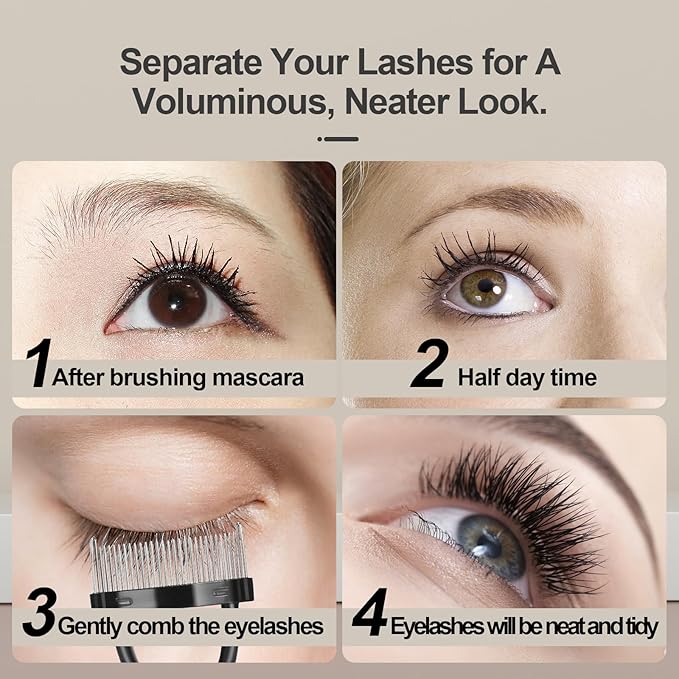 Separate Your Lashes for A Voluminous, Neater Look.

1 After brushing mascara

2 Half day time

3 Gently comb the eyelashes

4 Eyelashes will be neat and tidy