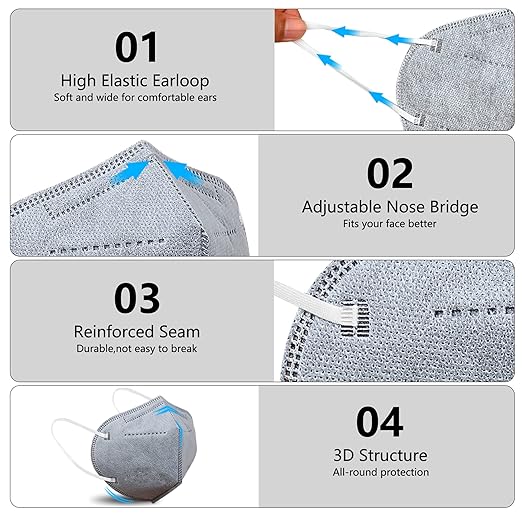 01
High Elastic Earloop
Soft and wide for comfortable ears

02
Adjustable Nose Bridge
Fits your face better

03
Reinforced Seam
Durable,not easy to break

04
3D Structure
All-round protection