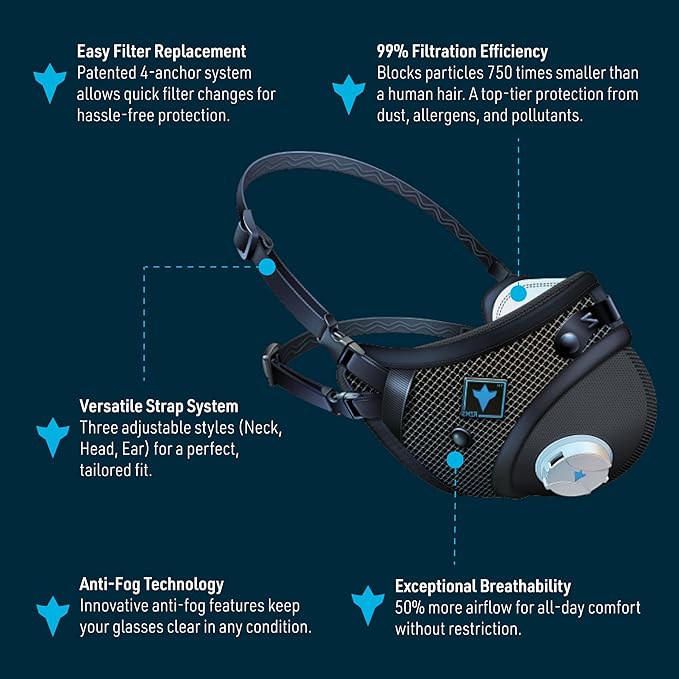 Easy Filter Replacement
Patented 4-anchor system allows quick filter changes for hassle-free protection.

99% Filtration Efficiency
Blocks particles 750 times smaller than a human hair. A top-tier protection from dust, allergens, and pollutants.

Versatile Strap System
Three adjustable styles (Neck, Head, Ear) for a perfect, tailored fit.

Anti-Fog Technology
Innovative anti-fog features keep your glasses clear in any condition.

Exceptional Breathability
50% more airflow for all-day comfort without restriction.