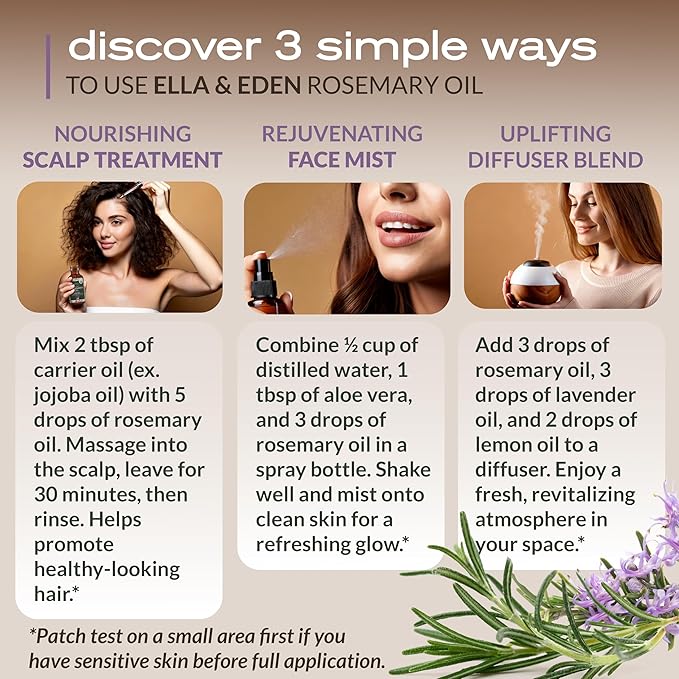 discover 3 simple ways
TO USE ELLA & EDEN ROSEMARY OIL

NOURISHING SCALP TREATMENT

Mix 2 tbsp of carrier oil (ex. jojoba oil) with 5 drops of rosemary oil. Massage into the scalp, leave for 30 minutes, then rinse. Helps promote healthy-looking hair.*

REJUVENATING FACE MIST

Combine ½ cup of distilled water, 1 tbsp of aloe vera, and 3 drops of rosemary oil in a spray bottle. Shake well and mist onto clean skin for a refreshing glow.*

UPLIFTING DIFFUSER BLEND

Add 3 drops of rosemary oil, 3 drops of lavender oil, and 2 drops of lemon oil to a diffuser. Enjoy a fresh, revitalizing atmosphere in your space.*

*Patch test on a small area first if you have sensitive skin before full application.