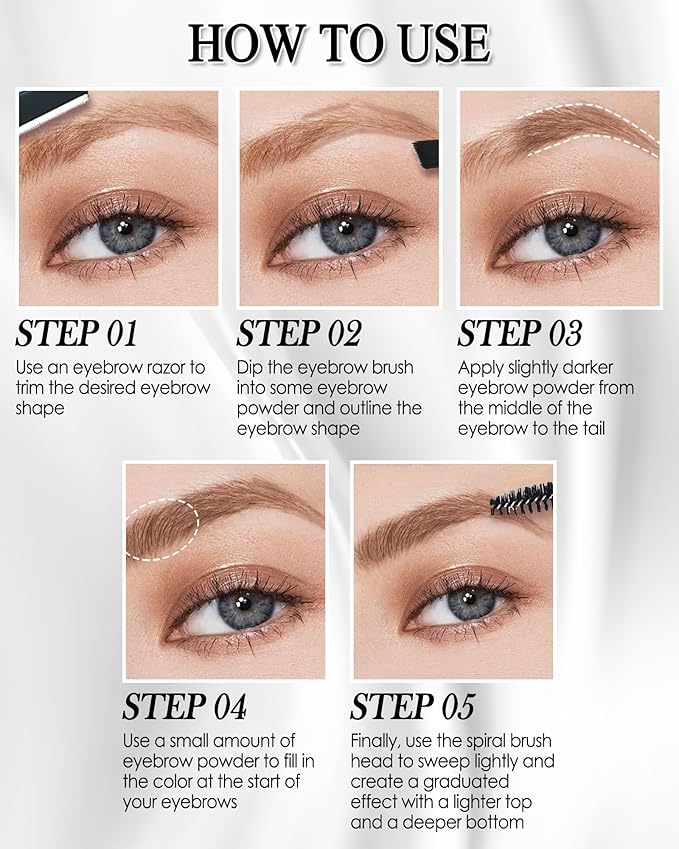 HOW TO USE

STEP 01
Use an eyebrow razor to trim the desired eyebrow shape

STEP 02
Dip the eyebrow brush into some eyebrow powder and outline the eyebrow shape

STEP 03
Apply slightly darker eyebrow powder from the middle of the eyebrow to the tail

STEP 04
Use a small amount of eyebrow powder to fill in the color at the start of your eyebrows

STEP 05
Finally, use the spiral brush head to sweep lightly and create a graduated effect with a lighter top and a deeper bottom