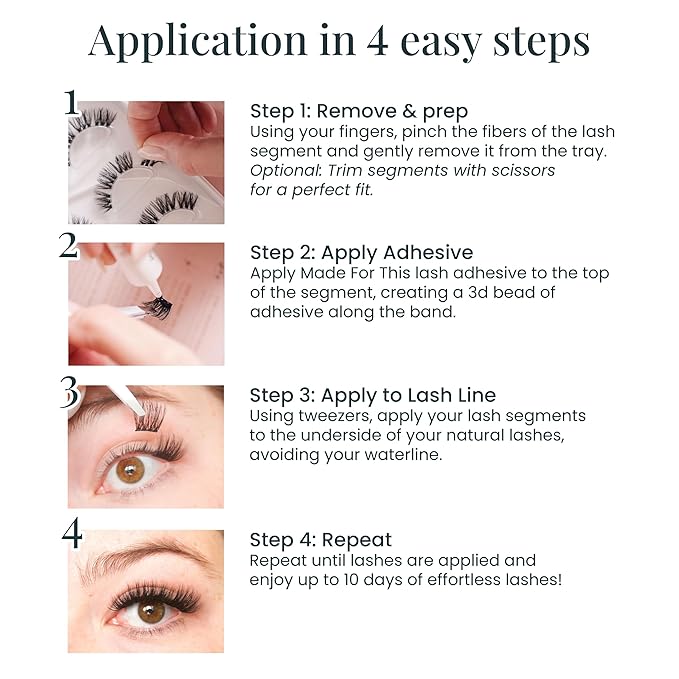 Application in 4 easy steps

1

Step 1: Remove & prep
Using your fingers, pinch the fibers of the lash segment and gently remove it from the tray. Optional: Trim segments with scissors for a perfect fit.

2

Step 2: Apply Adhesive
Apply Made For This lash adhesive to the top of the segment, creating a 3d bead of adhesive along the band.

3

Step 3: Apply to Lash Line
Using tweezers, apply your lash segments to the underside of your natural lashes, avoiding your waterline.

4

Step 4: Repeat
Repeat until lashes are applied and enjoy up to 10 days of effortless lashes!