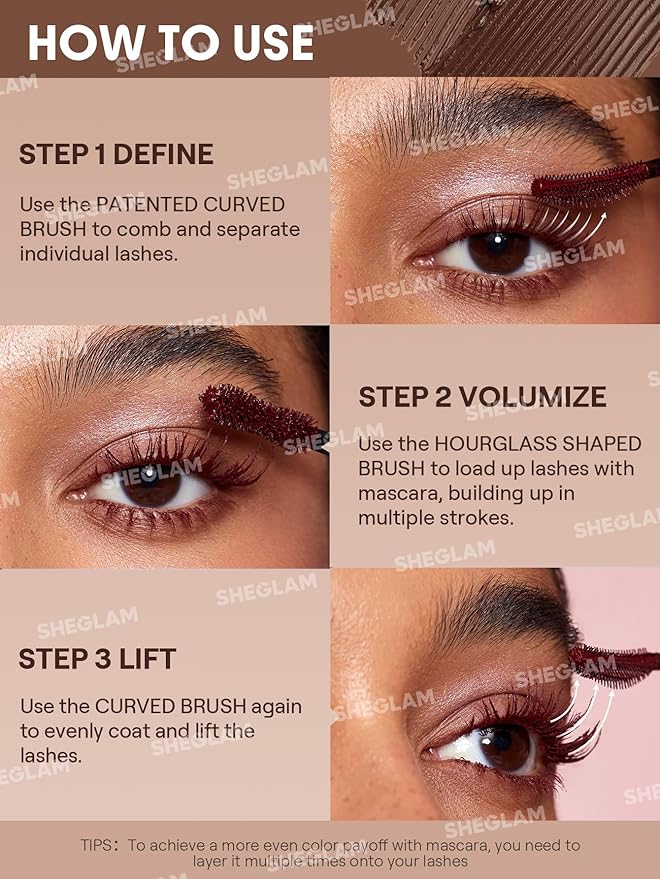 HOW TO USE

STEP 1 DEFINE

Use the PATENTED CURVED BRUSH to comb and separate individual lashes.

STEP 2 VOLUMIZE

Use the HOURGLASS SHAPED BRUSH to load up lashes with mascara, building up in multiple strokes.

STEP 3 LIFT

Use the CURVED BRUSH again to evenly coat and lift the lashes.

TIPS: To achieve a more even color payoff with mascara, you need to layer it multiple times onto your lashes

SHEGLAM