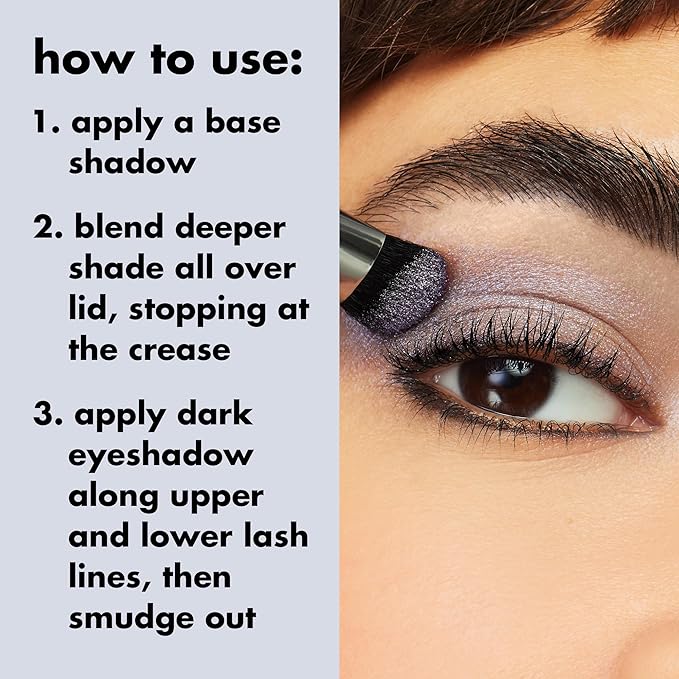 how to use:

1. apply a base shadow

2. blend deeper shade all over lid, stopping at the crease

3. apply dark eyeshadow along upper and lower lash lines, then smudge out