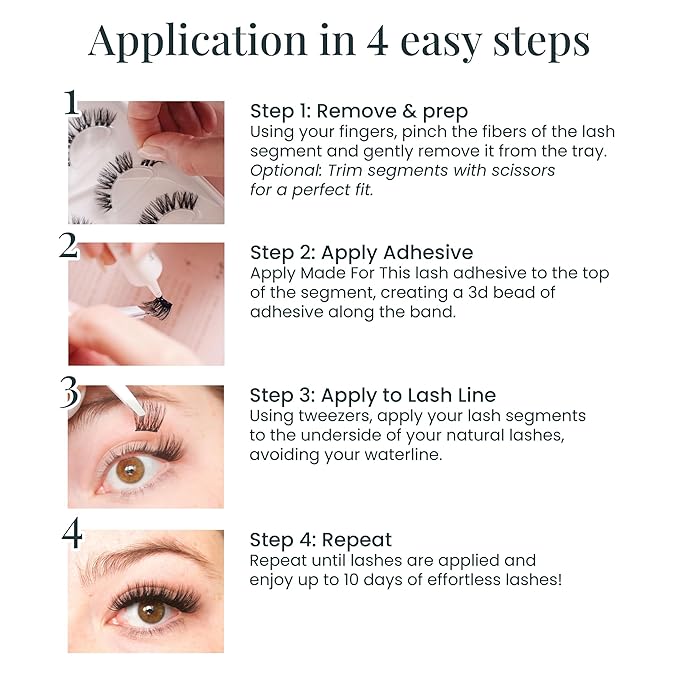 Application in 4 easy steps

1

Step 1: Remove & prep
Using your fingers, pinch the fibers of the lash segment and gently remove it from the tray.
Optional: Trim segments with scissors for a perfect fit.

2

Step 2: Apply Adhesive
Apply Made For This lash adhesive to the top of the segment, creating a 3d bead of adhesive along the band.

3

Step 3: Apply to Lash Line
Using tweezers, apply your lash segments to the underside of your natural lashes, avoiding your waterline.

4

Step 4: Repeat
Repeat until lashes are applied and enjoy up to 10 days of effortless lashes!