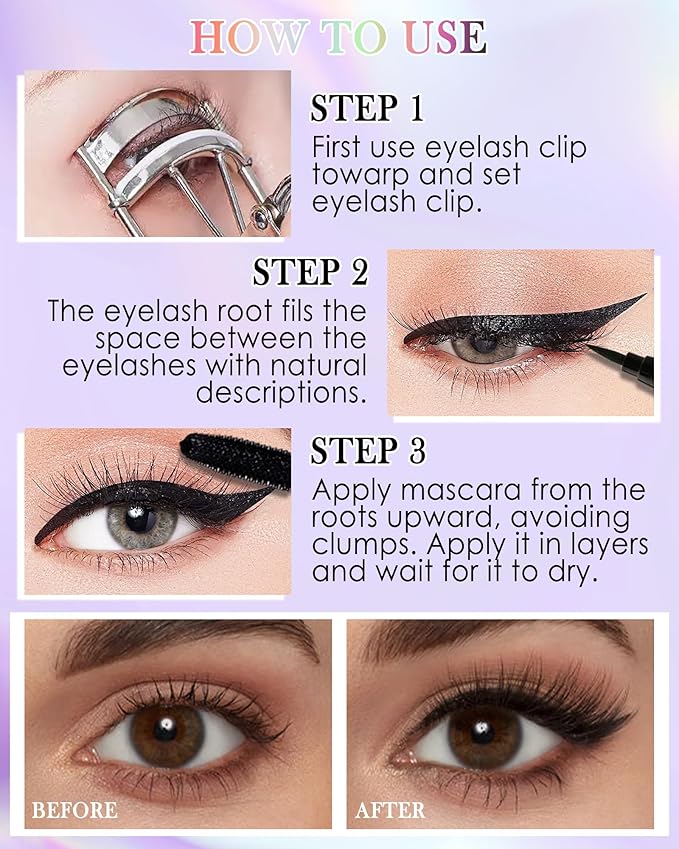 HOW TO USE

STEP 1
First use eyelash clip towarp and set eyelash clip.

STEP 2
The eyelash root fils the space between the eyelashes with natural descriptions.

STEP 3
Apply mascara from the roots upward, avoiding clumps. Apply it in layers and wait for it to dry.

BEFORE

AFTER