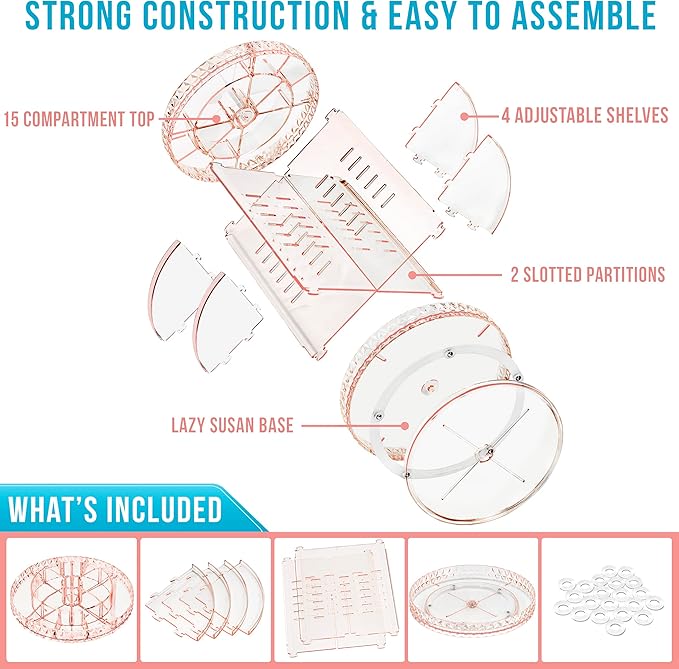 STRONG CONSTRUCTION & EASY TO ASSEMBLE

15 COMPARTMENT TOP

4 ADJUSTABLE SHELVES

2 SLOTTED PARTITIONS

LAZY SUSAN BASE

WHAT'S INCLUDED