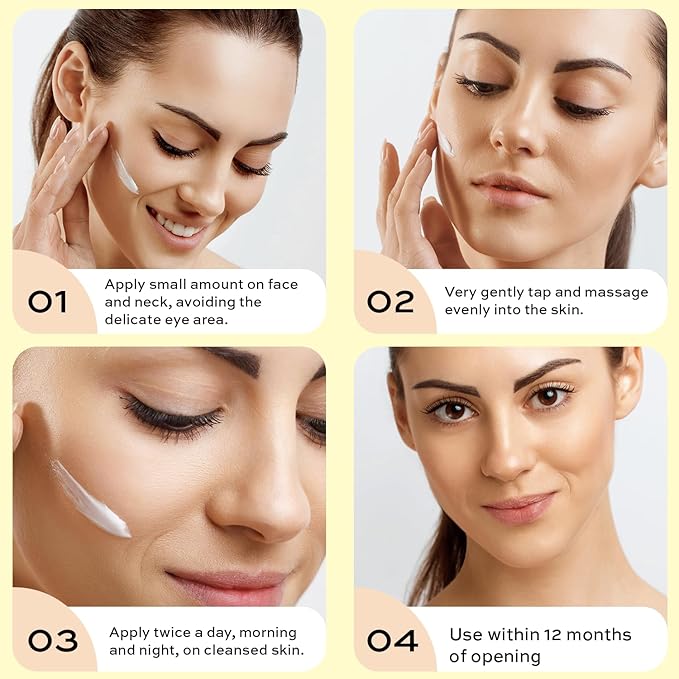 01
Apply small amount on face and neck, avoiding the delicate eye area.

02
Very gently tap and massage evenly into the skin.

03
Apply twice a day, morning and night, on cleansed skin.

04
Use within 12 months of opening