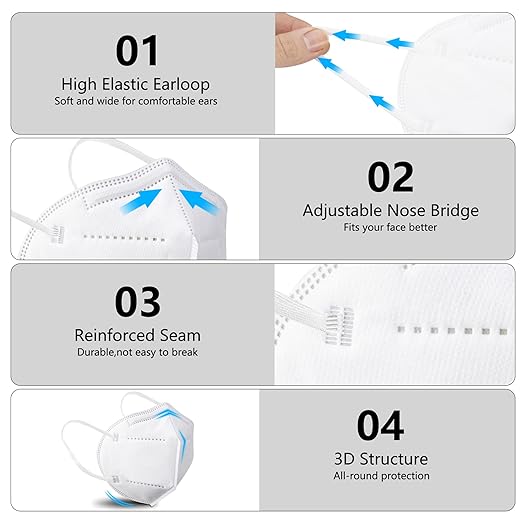 01
High Elastic Earloop
Soft and wide for comfortable ears

02
Adjustable Nose Bridge
Fits your face better

03
Reinforced Seam
Durable,not easy to break

04
3D Structure
All-round protection