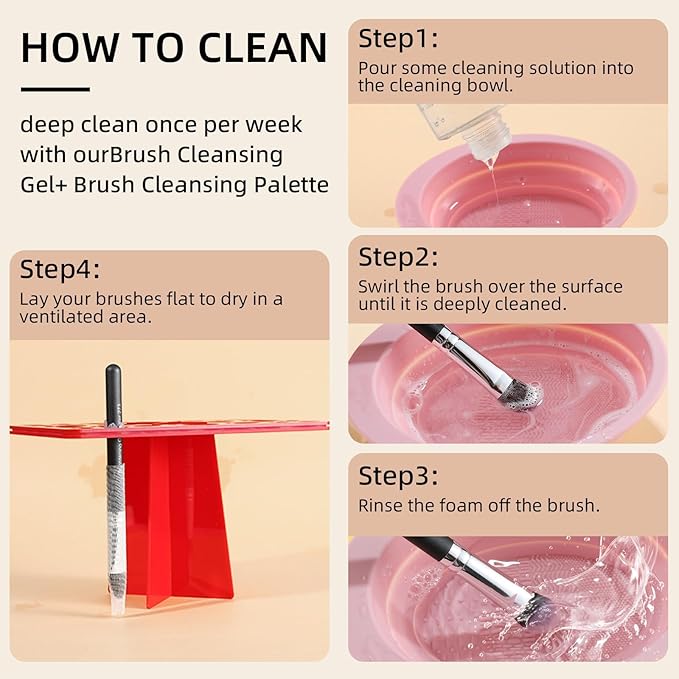 HOW TO CLEAN

deep clean once per week with ourBrush Cleansing Gel+ Brush Cleansing Palette

Step1:
Pour some cleaning solution into the cleaning bowl.

Step2:
Swirl the brush over the surface until it is deeply cleaned.

Step3:
Rinse the foam off the brush.

Step4:
Lay your brushes flat to dry in a ventilated area.