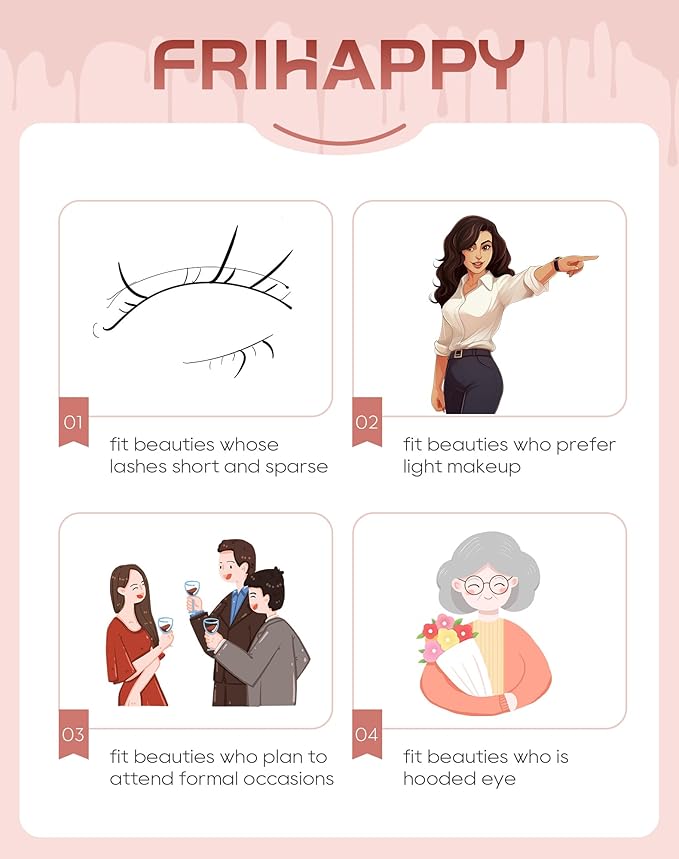 FRIHAPPY

01
fit beauties whose lashes short and sparse

02
fit beauties who prefer light makeup

03
fit beauties who plan to attend formal occasions

04
fit beauties who is hooded eye