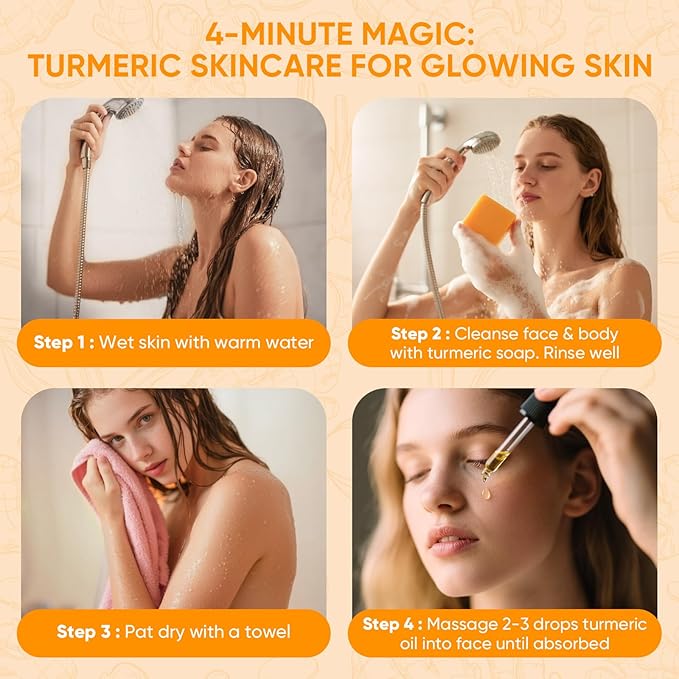 4-MINUTE MAGIC:
TURMERIC SKINCARE FOR GLOWING SKIN

Step 1 : Wet skin with warm water

Step 2 : Cleanse face & body with turmeric soap. Rinse well

Step 3 : Pat dry with a towel

Step 4 : Massage 2-3 drops turmeric oil into face until absorbed