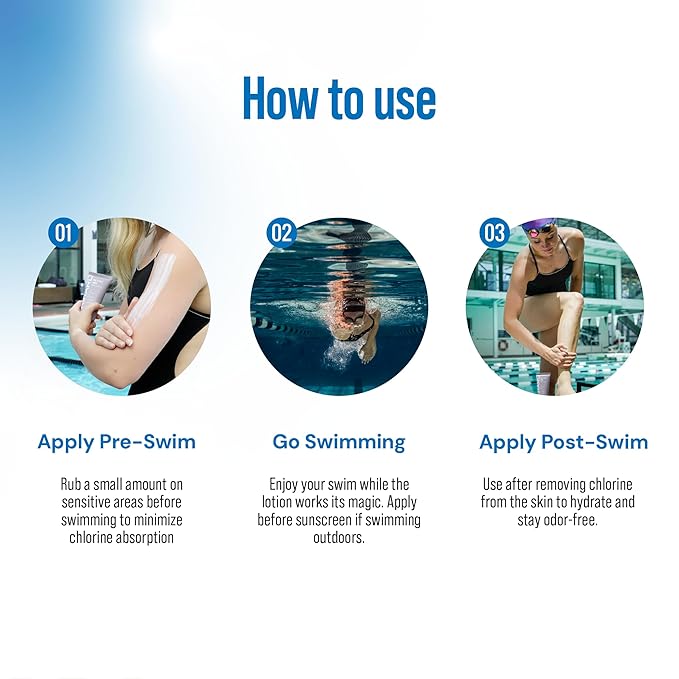 How to use

01

Apply Pre-Swim

Rub a small amount on sensitive areas before swimming to minimize chlorine absorption

02

Go Swimming

Enjoy your swim while the lotion works its magic. Apply before sunscreen if swimming outdoors.

03

Apply Post-Swim

Use after removing chlorine from the skin to hydrate and stay odor-free.