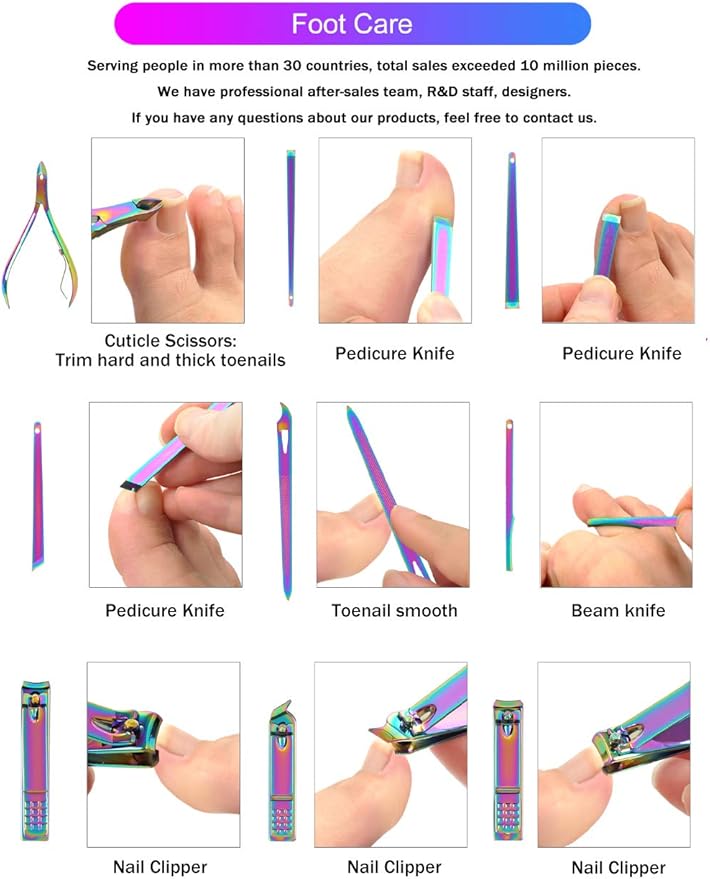 Foot Care

Serving people in more than 30 countries, total sales exceeded 10 million pieces.

We have professional after-sales team, R&D staff, designers.

If you have any questions about our products, feel free to contact us.

Cuticle Scissors: Trim hard and thick toenails

Pedicure Knife

Pedicure Knife

Pedicure Knife

Toenail smooth

Beam knife

Nail Clipper

Nail Clipper

Nail Clipper