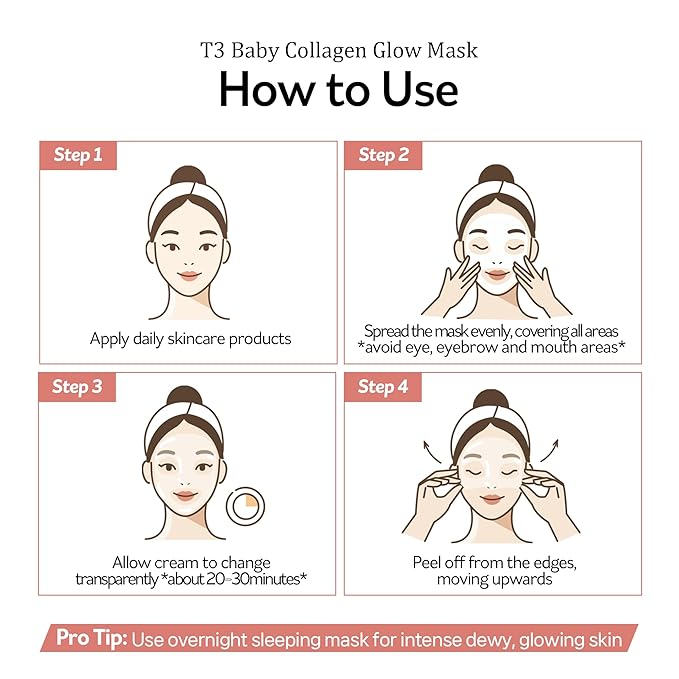 T3 Baby Collagen Glow Mask
How to Use

Step 1
Apply daily skincare products

Step 2
Spread the mask evenly, covering all areas
*avoid eye, eyebrow and mouth areas*

Step 3
Allow cream to change transparently *about 20-30minutes*

Step 4
Peel off from the edges, moving upwards

Pro Tip: Use overnight sleeping mask for intense dewy, glowing skin