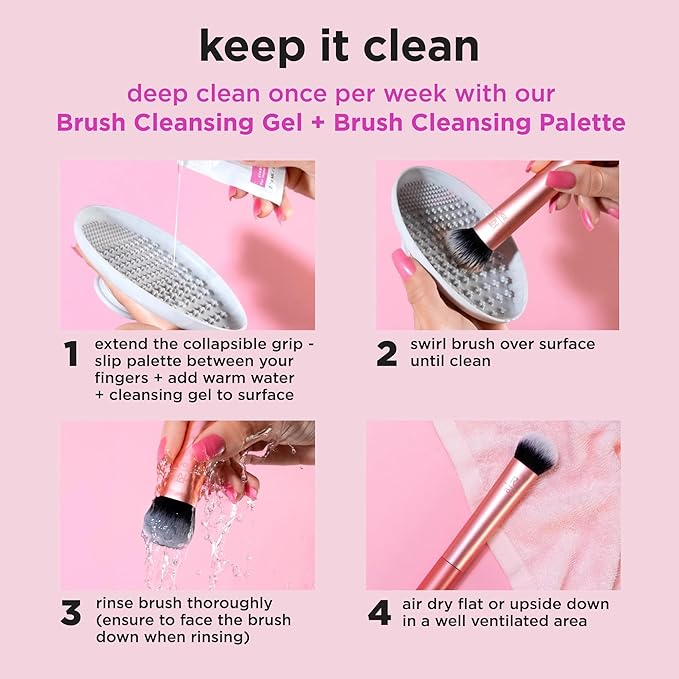 keep it clean

deep clean once per week with our
Brush Cleansing Gel + Brush Cleansing Palette

1 extend the collapsible grip - slip palette between your fingers + add warm water + cleansing gel to surface

2 swirl brush over surface until clean

3 rinse brush thoroughly (ensure to face the brush down when rinsing)

4 air dry flat or upside down in a well ventilated area