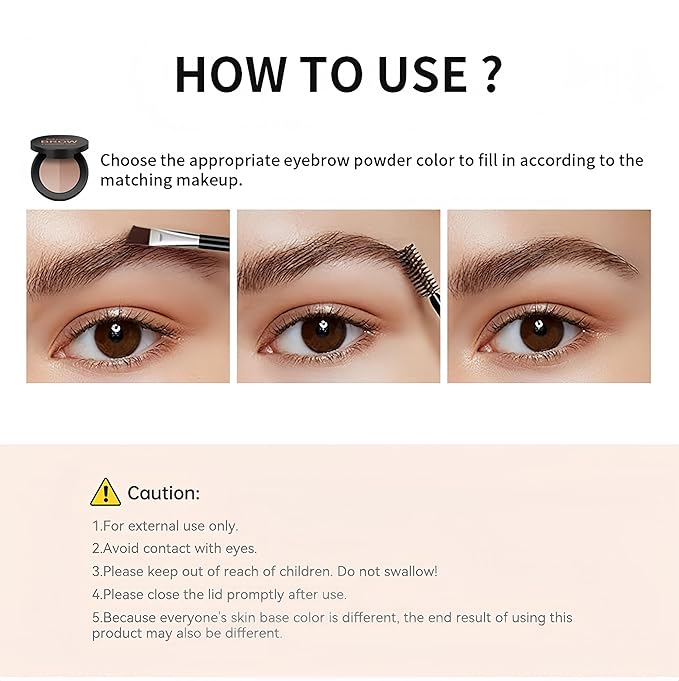 HOW TO USE ?

BROW

Choose the appropriate eyebrow powder color to fill in according to the matching makeup.

Caution:

1.For external use only.

2.Avoid contact with eyes.

3.Please keep out of reach of children. Do not swallow!

4.Please close the lid promptly after use.

5.Because everyone's skin base color is different, the end result of using this product may also be different.