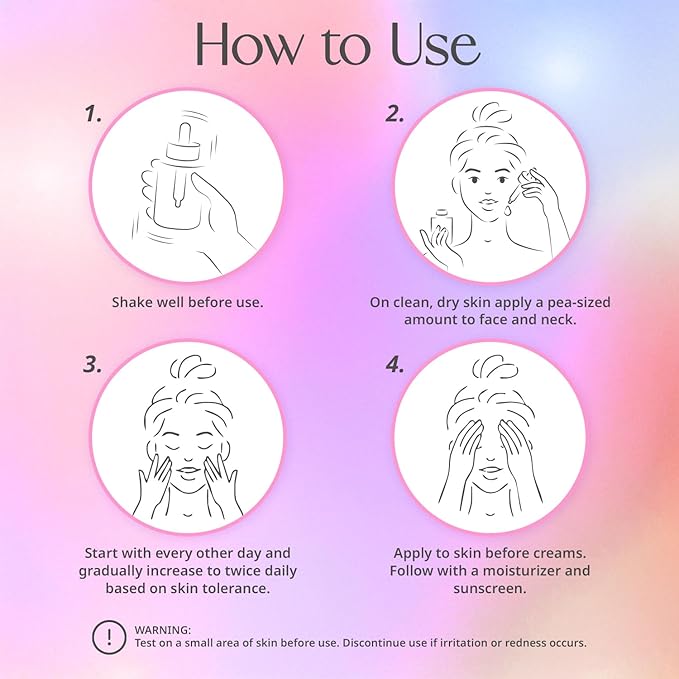 How to Use

1.

Shake well before use.

2.

On clean, dry skin apply a pea-sized amount to face and neck.

3.

Start with every other day and gradually increase to twice daily based on skin tolerance.

4.

Apply to skin before creams. Follow with a moisturizer and sunscreen.

!

WARNING:
Test on a small area of skin before use. Discontinue use if irritation or redness occurs.