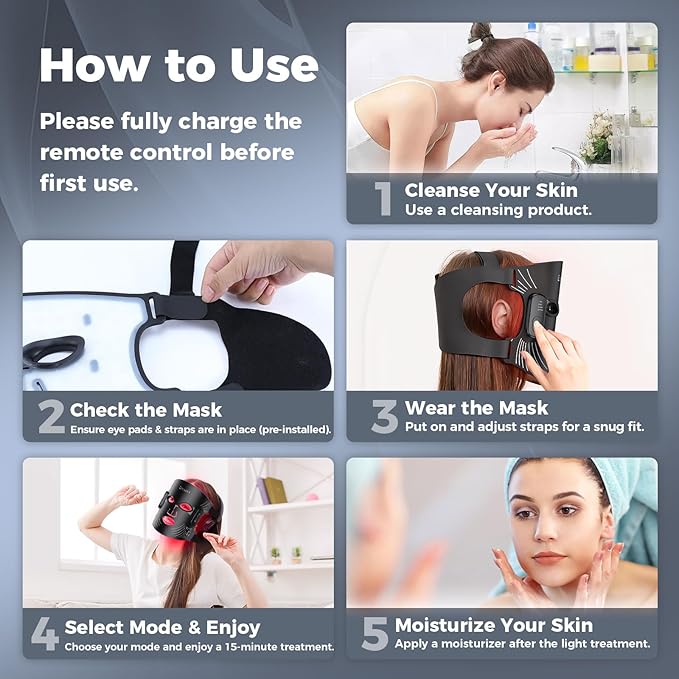 How to Use

Please fully charge the remote control before first use.

1 Cleanse Your Skin
Use a cleansing product.

2 Check the Mask
Ensure eye pads & straps are in place (pre-installed).

3 Wear the Mask
Put on and adjust straps for a snug fit.

4 Select Mode & Enjoy
Choose your mode and enjoy a 15-minute treatment.

5 Moisturize Your Skin
Apply a moisturizer after the light treatment.