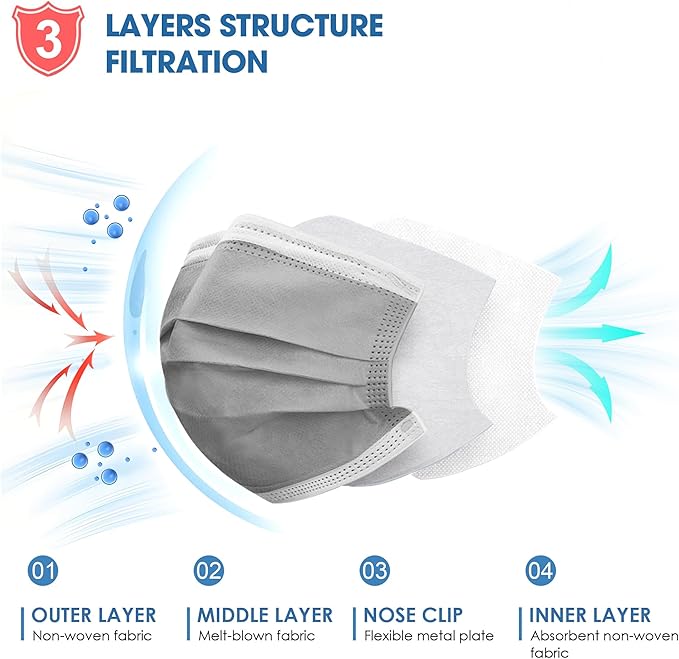 3 LAYERS STRUCTURE FILTRATION

01
OUTER LAYER
Non-woven fabric

02
MIDDLE LAYER
Melt-blown fabric

03
NOSE CLIP
Flexible metal plate

04
INNER LAYER
Absorbent non-woven fabric