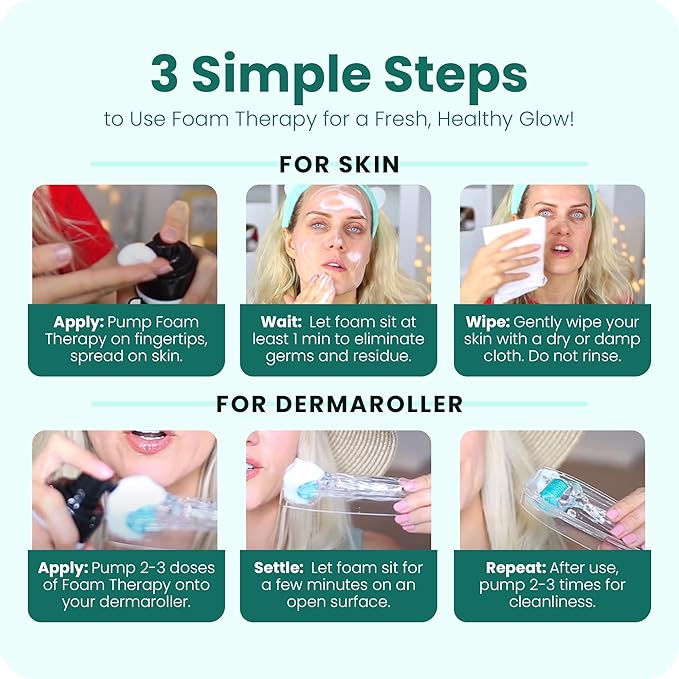 3 Simple Steps
to Use Foam Therapy for a Fresh, Healthy Glow!

FOR SKIN

Apply: Pump Foam Therapy on fingertips, spread on skin.

Wait: Let foam sit at least 1 min to eliminate germs and residue.

Wipe: Gently wipe your skin with a dry or damp cloth. Do not rinse.

FOR DERMAROLLER

Apply: Pump 2-3 doses of Foam Therapy onto your dermaroller.

Settle: Let foam sit for a few minutes on an open surface.

Repeat: After use, pump 2-3 times for cleanliness.