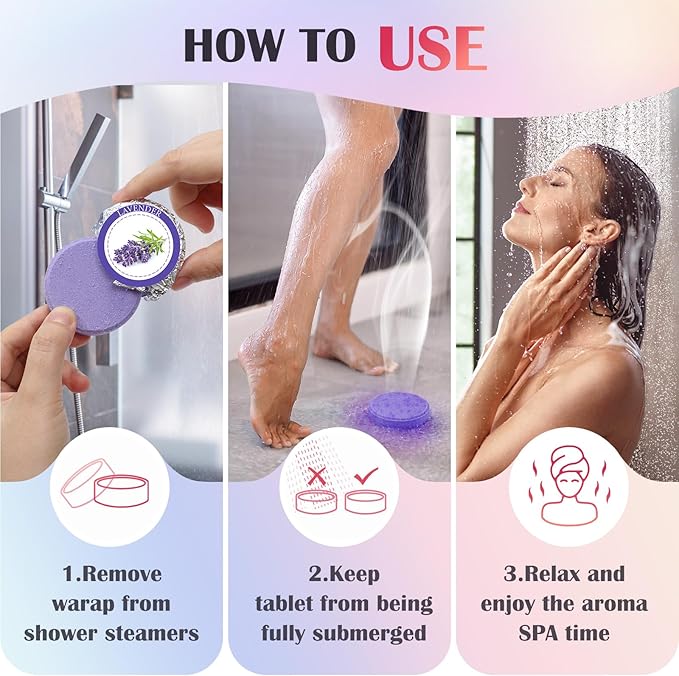 HOW TO USE

LAVENDER

1.Remove warap from shower steamers

2.Keep tablet from being fully submerged

3.Relax and enjoy the aroma SPA time