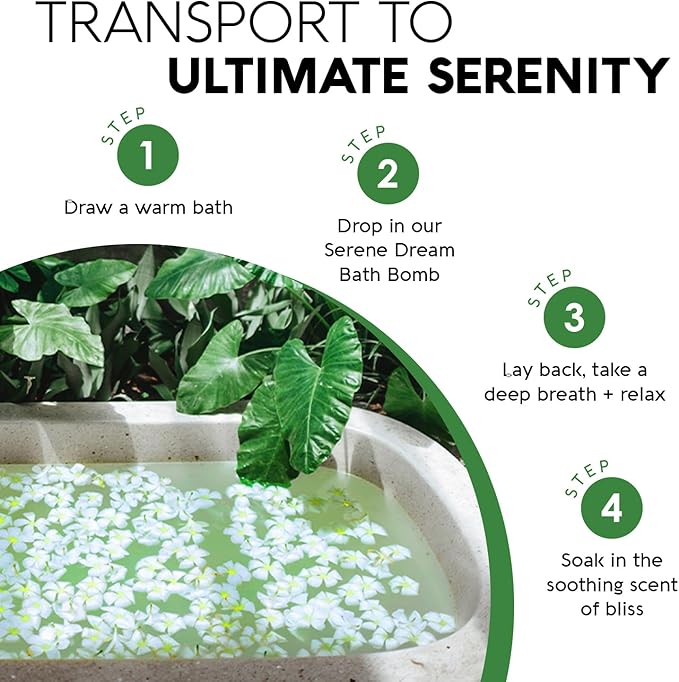 TRANSPORT TO
ULTIMATE SERENITY

STEP
1
Draw a warm bath

STEP
2
Drop in our Serene Dream Bath Bomb

STEP
3
Lay back, take a deep breath + relax

STEP
4
Soak in the soothing scent of bliss