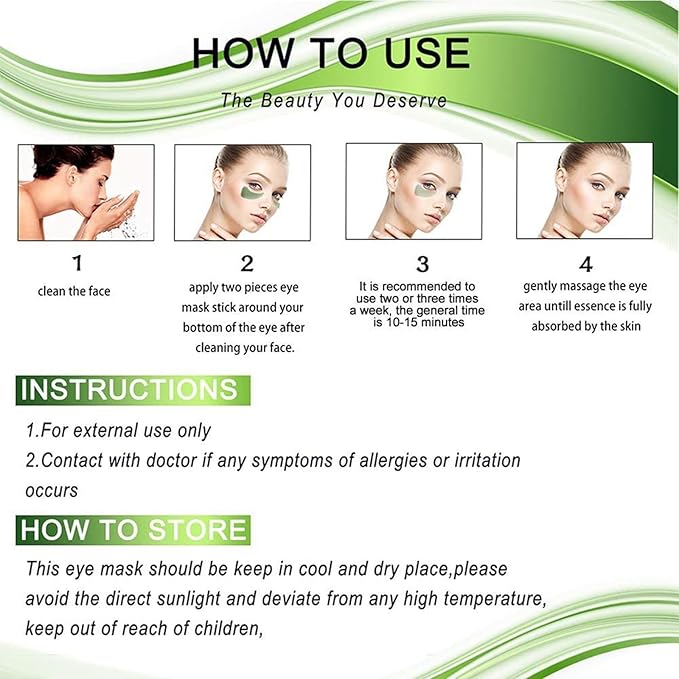 HOW TO USE

The Beauty You Deserve

1

clean the face

2

apply two pieces eye mask stick around your bottom of the eye after cleaning your face.

3

It is recommended to use two or three times a week, the general time is 10-15 minutes

4

gently massage the eye area untill essence is fully absorbed by the skin

INSTRUCTIONS

1.For external use only

2.Contact with doctor if any symptoms of allergies or irritation occurs

HOW TO STORE

This eye mask should be keep in cool and dry place,please avoid the direct sunlight and deviate from any high temperature, keep out of reach of children,