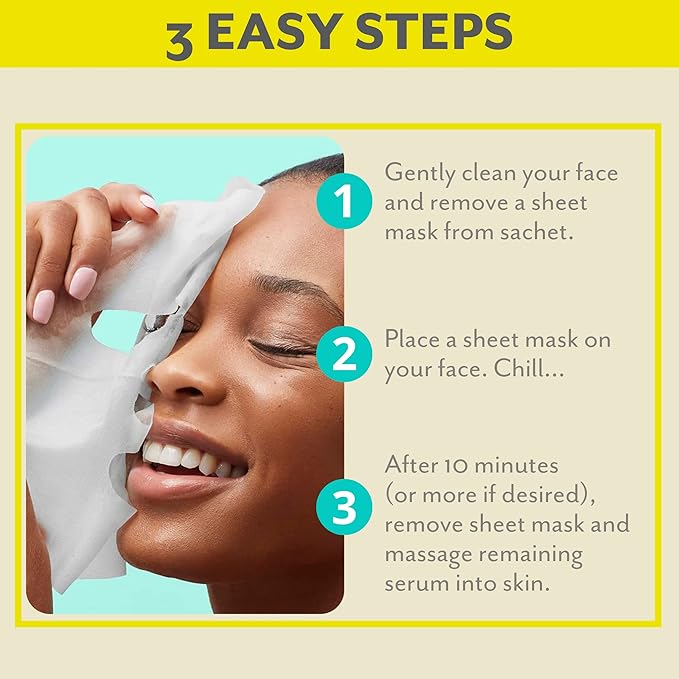 3 EASY STEPS

1 Gently clean your face and remove a sheet mask from sachet.

2 Place a sheet mask on your face. Chill...

3 After 10 minutes (or more if desired), remove sheet mask and massage remaining serum into skin.