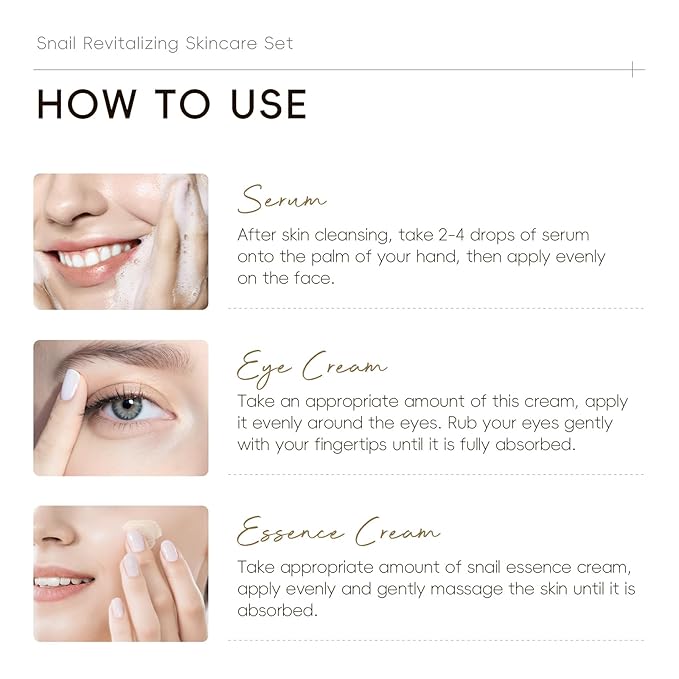 Snail Revitalizing Skincare Set

HOW TO USE

Serum

After skin cleansing, take 2-4 drops of serum onto the palm of your hand, then apply evenly on the face.

Eye Cream

Take an appropriate amount of this cream, apply it evenly around the eyes. Rub your eyes gently with your fingertips until it is fully absorbed.

Essence Cream

Take appropriate amount of snail essence cream, apply evenly and gently massage the skin until it is absorbed.