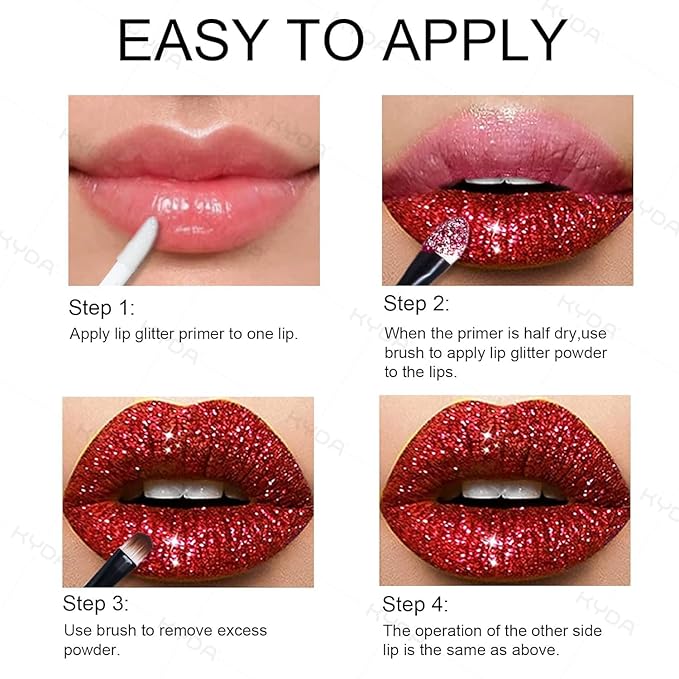 EASY TO APPLY

Step 1:
Apply lip glitter primer to one lip.

Step 2:
When the primer is half dry,use brush to apply lip glitter powder to the lips.

Step 3:
Use brush to remove excess powder.

Step 4:
The operation of the other side lip is the same as above.

KYDA