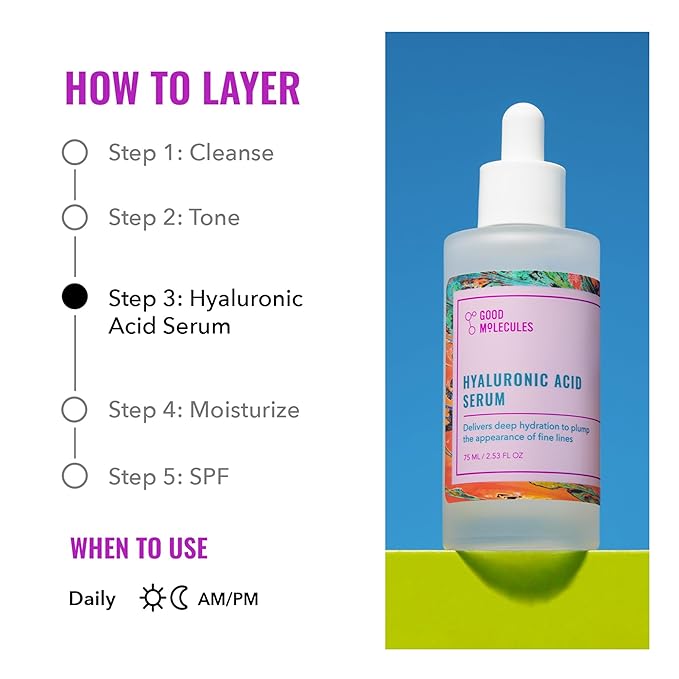 HOW TO LAYER

Step 1: Cleanse

Step 2: Tone

Step 3: Hyaluronic Acid Serum

Step 4: Moisturize

Step 5: SPF

WHEN TO USE

Daily AM/PM

GOOD MOLECULES

HYALURONIC ACID SERUM

Delivers deep hydration to plump the appearance of fine lines

75 ML / 2.53 FL OZ