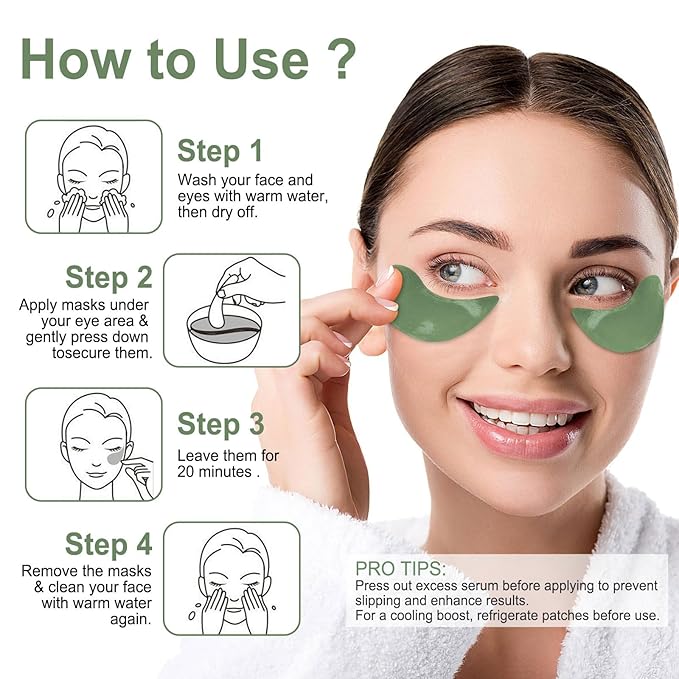 How to Use ?

Step 1
Wash your face and eyes with warm water, then dry off.

Step 2
Apply masks under your eye area & gently press down tosecure them.

Step 3
Leave them for 20 minutes .

Step 4
Remove the masks & clean your face with warm water again.

PRO TIPS:
Press out excess serum before applying to prevent slipping and enhance results.
For a cooling boost, refrigerate patches before use.