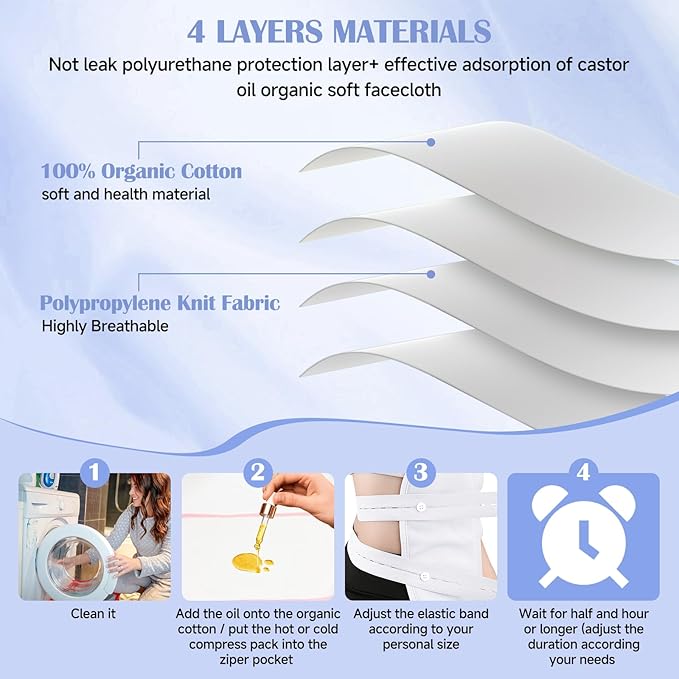 4 LAYERS MATERIALS

Not leak polyurethane protection layer+ effective adsorption of castor oil organic soft facecloth

100% Organic Cotton
soft and health material

Polypropylene Knit Fabric
Highly Breathable

1
Clean it

2
Add the oil onto the organic cotton / put the hot or cold compress pack into the ziper pocket

3
Adjust the elastic band according to your personal size

4
Wait for half and hour or longer (adjust the duration according your needs