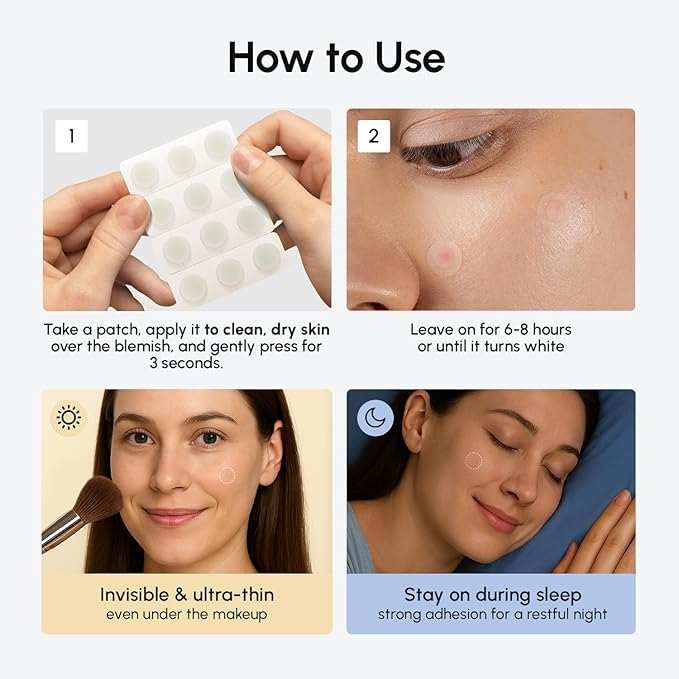 How to Use

1

Take a patch, apply it to clean, dry skin over the blemish, and gently press for 3 seconds.

2

Leave on for 6-8 hours or until it turns white

Invisible & ultra-thin
even under the makeup

Stay on during sleep
strong adhesion for a restful night