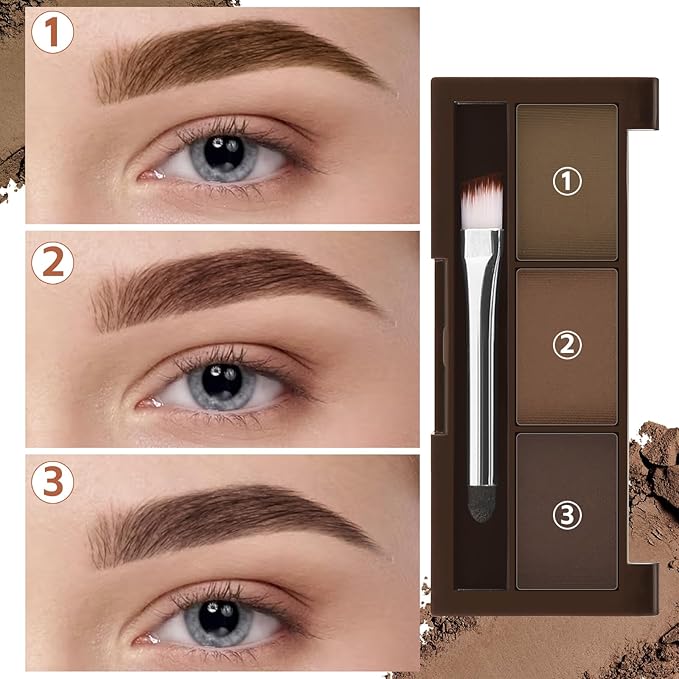 1
2
3
1
2
3