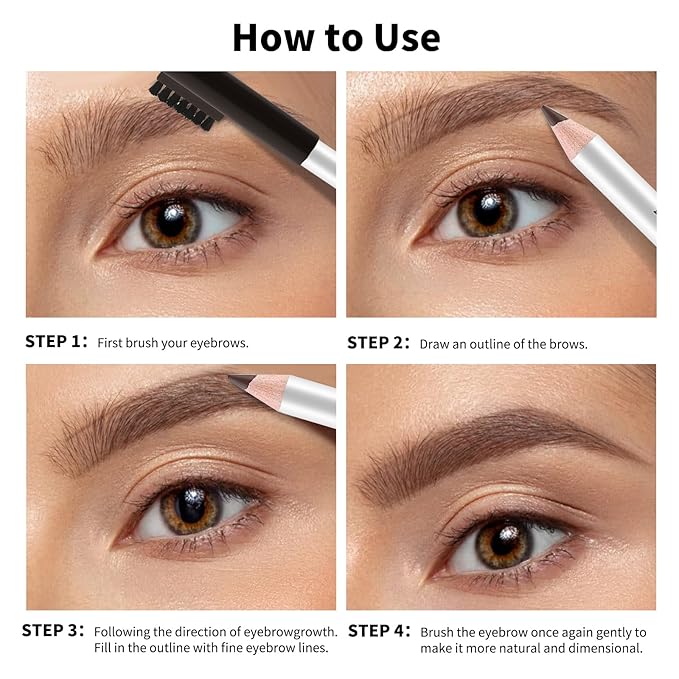 How to Use

STEP 1: First brush your eyebrows.

STEP 2: Draw an outline of the brows.

STEP 3: Following the direction of eyebrowgrowth. Fill in the outline with fine eyebrow lines.

STEP 4: Brush the eyebrow once again gently to make it more natural and dimensional.