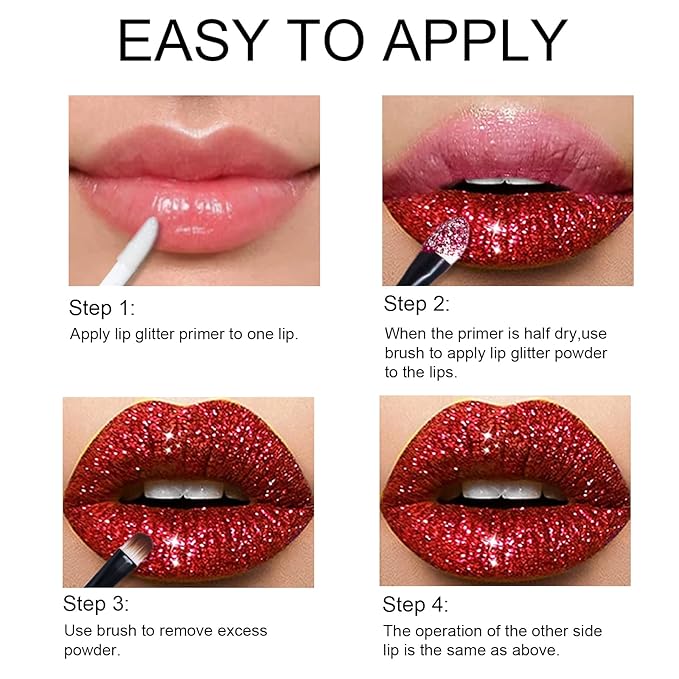 EASY TO APPLY

Step 1:
Apply lip glitter primer to one lip.

Step 2:
When the primer is half dry,use brush to apply lip glitter powder to the lips.

Step 3:
Use brush to remove excess powder.

Step 4:
The operation of the other side lip is the same as above.