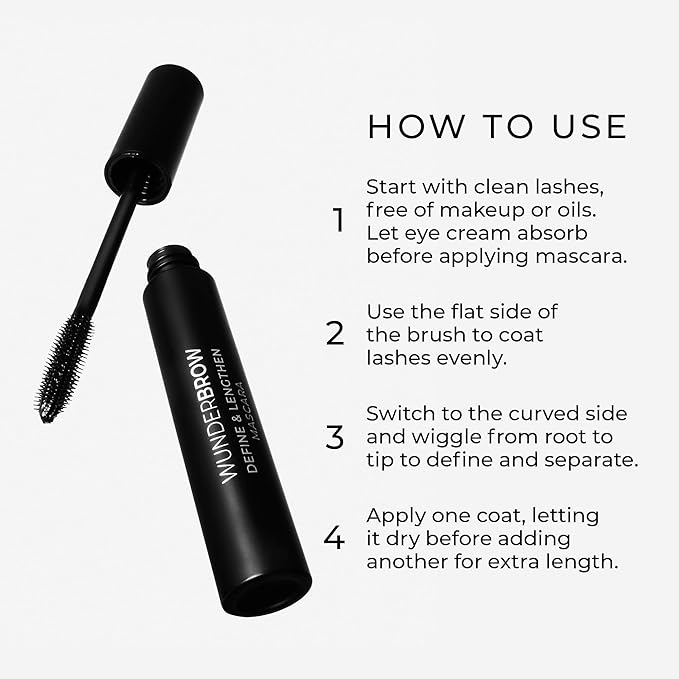 WUNDERBROW
DEFINE & LENGTHEN
MASCARA

HOW TO USE

1 Start with clean lashes, free of makeup or oils. Let eye cream absorb before applying mascara.

2 Use the flat side of the brush to coat lashes evenly.

3 Switch to the curved side and wiggle from root to tip to define and separate.

4 Apply one coat, letting it dry before adding another for extra length.