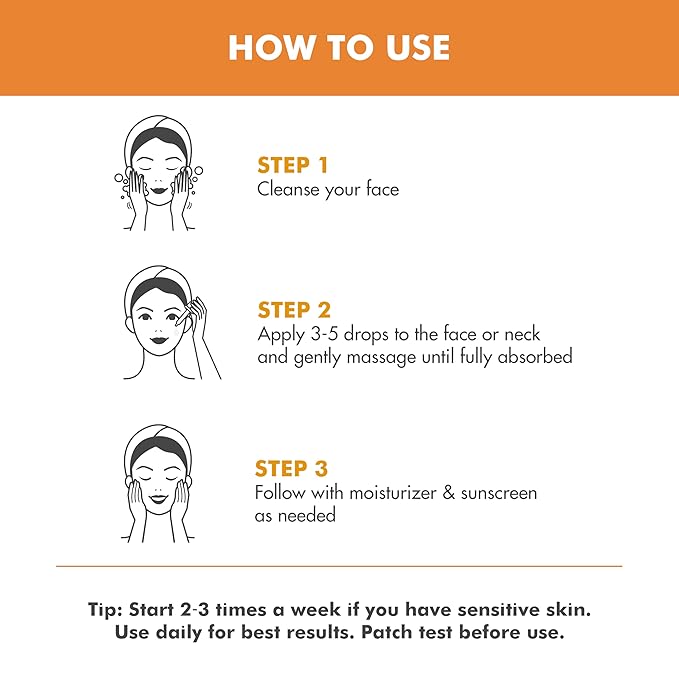 HOW TO USE

STEP 1
Cleanse your face

STEP 2
Apply 3-5 drops to the face or neck and gently massage until fully absorbed

STEP 3
Follow with moisturizer & sunscreen as needed

Tip: Start 2-3 times a week if you have sensitive skin. Use daily for best results. Patch test before use.