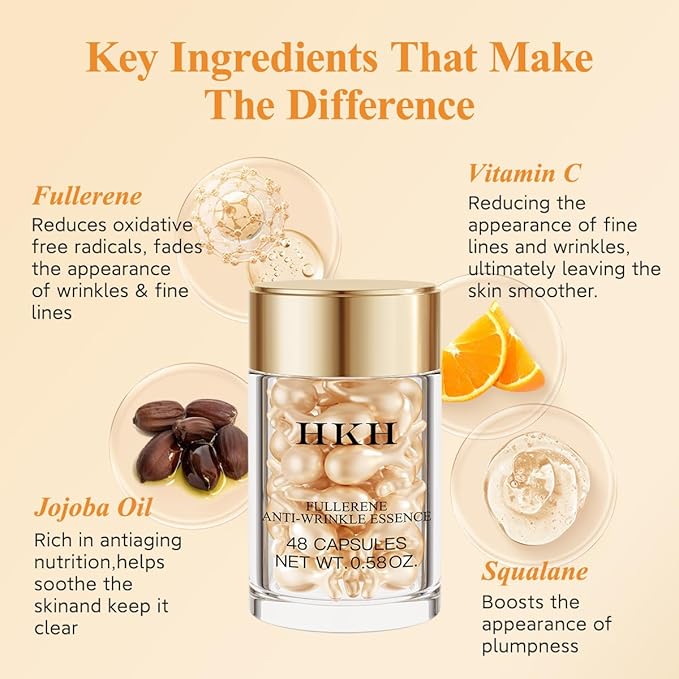 Key Ingredients That Make The Difference

Fullerene
Reduces oxidative free radicals, fades the appearance of wrinkles & fine lines

Vitamin C
Reducing the appearance of fine lines and wrinkles, ultimately leaving the skin smoother.

HKH
FULLERENE
ANTI-WRINKLE ESSENCE
48 CAPSULES
NET WT. 0.58 OZ.

Jojoba Oil
Rich in antiaging nutrition,helps soothe the skinand keep it clear

Squalane
Boosts the appearance of plumpness