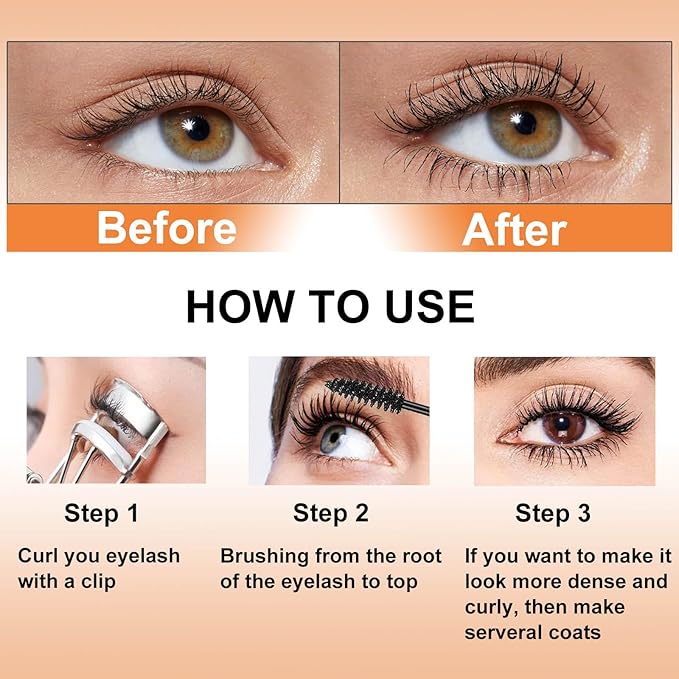 Before

After

HOW TO USE

Step 1

Curl you eyelash with a clip

Step 2

Brushing from the root of the eyelash to top

Step 3

If you want to make it look more dense and curly, then make serveral coats