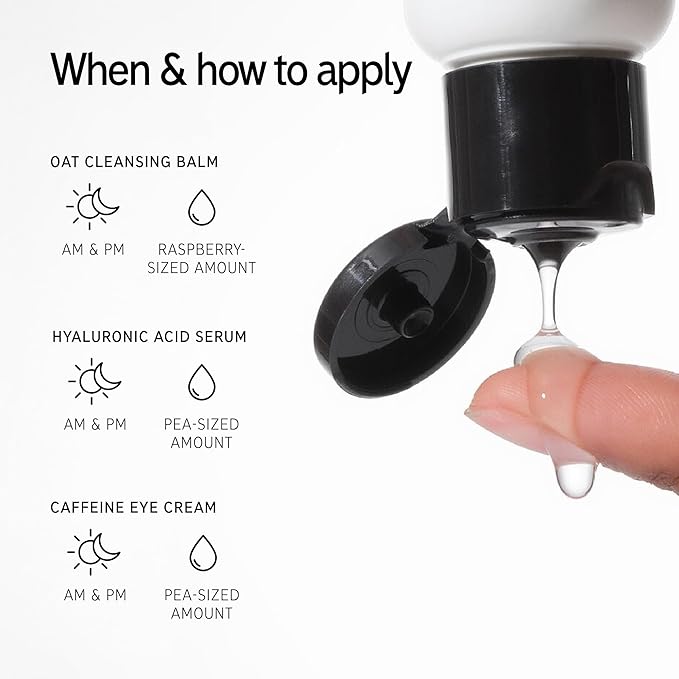 When & how to apply

OAT CLEANSING BALM

AM & PM

RASPBERRY-SIZED AMOUNT

HYALURONIC ACID SERUM

AM & PM

PEA-SIZED AMOUNT

CAFFEINE EYE CREAM

AM & PM

PEA-SIZED AMOUNT