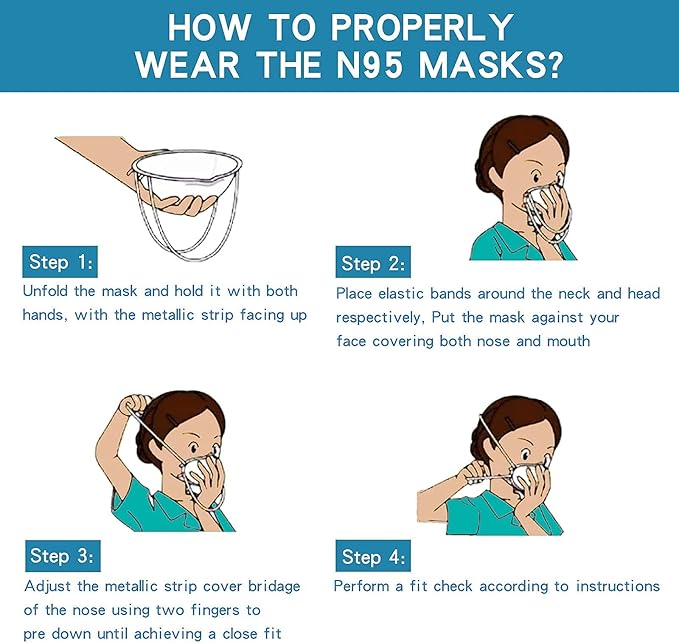 HOW TO PROPERLY WEAR THE N95 MASKS?

Step 1:
Unfold the mask and hold it with both hands, with the metallic strip facing up

Step 2:
Place elastic bands around the neck and head respectively, Put the mask against your face covering both nose and mouth

Step 3:
Adjust the metallic strip cover bridage of the nose using two fingers to pre down until achieving a close fit

Step 4:
Perform a fit check according to instructions