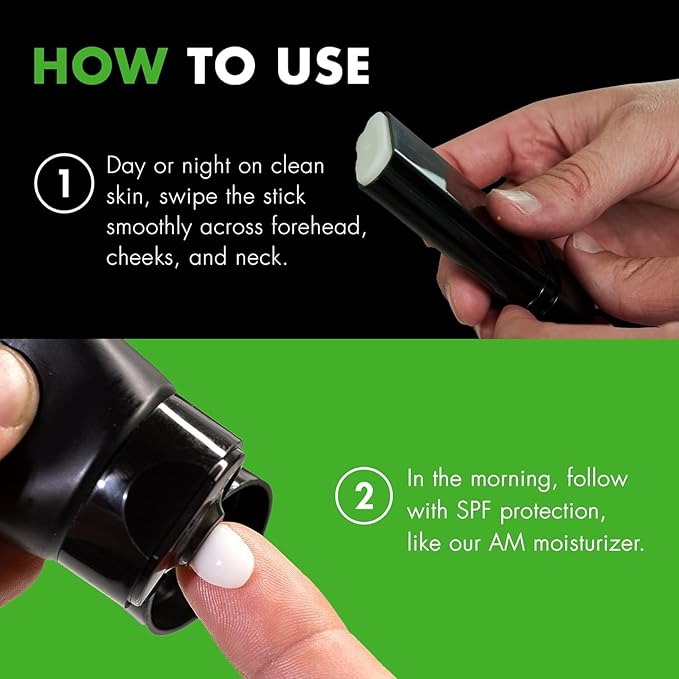 HOW TO USE

1 Day or night on clean skin, swipe the stick smoothly across forehead, cheeks, and neck.

2 In the morning, follow with SPF protection, like our AM moisturizer.