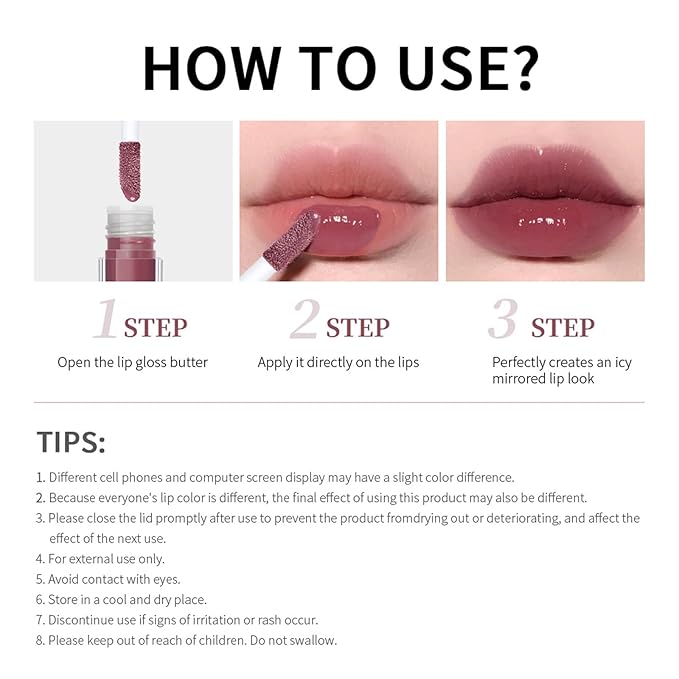 HOW TO USE?

1 STEP
Open the lip gloss butter

2 STEP
Apply it directly on the lips

3 STEP
Perfectly creates an icy mirrored lip look

TIPS:

1. Different cell phones and computer screen display may have a slight color difference.
2. Because everyone's lip color is different, the final effect of using this product may also be different.
3. Please close the lid promptly after use to prevent the product fromdrying out or deteriorating, and affect the effect of the next use.
4. For external use only.
5. Avoid contact with eyes.
6. Store in a cool and dry place.
7. Discontinue use if signs of irritation or rash occur.
8. Please keep out of reach of children. Do not swallow.