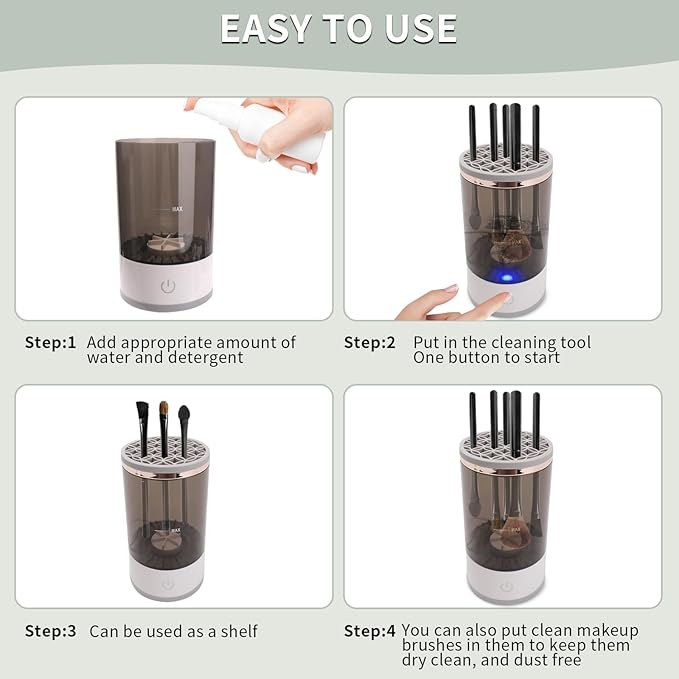 EASY TO USE

MAX

Step:1 Add appropriate amount of water and detergent

Step:2 Put in the cleaning tool One button to start

MAX

Step:3 Can be used as a shelf

Step:4 You can also put clean makeup brushes in them to keep them dry clean, and dust free