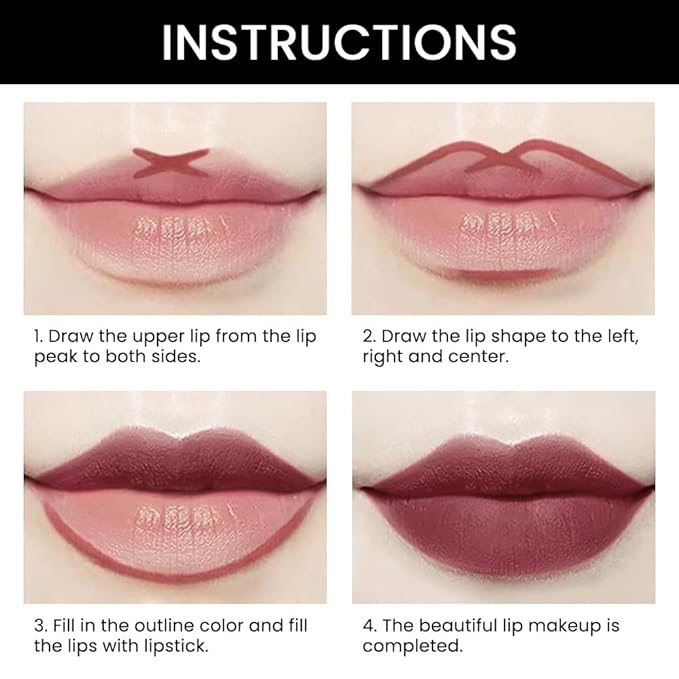 INSTRUCTIONS

1. Draw the upper lip from the lip peak to both sides.

2. Draw the lip shape to the left, right and center.

3. Fill in the outline color and fill the lips with lipstick.

4. The beautiful lip makeup is completed.